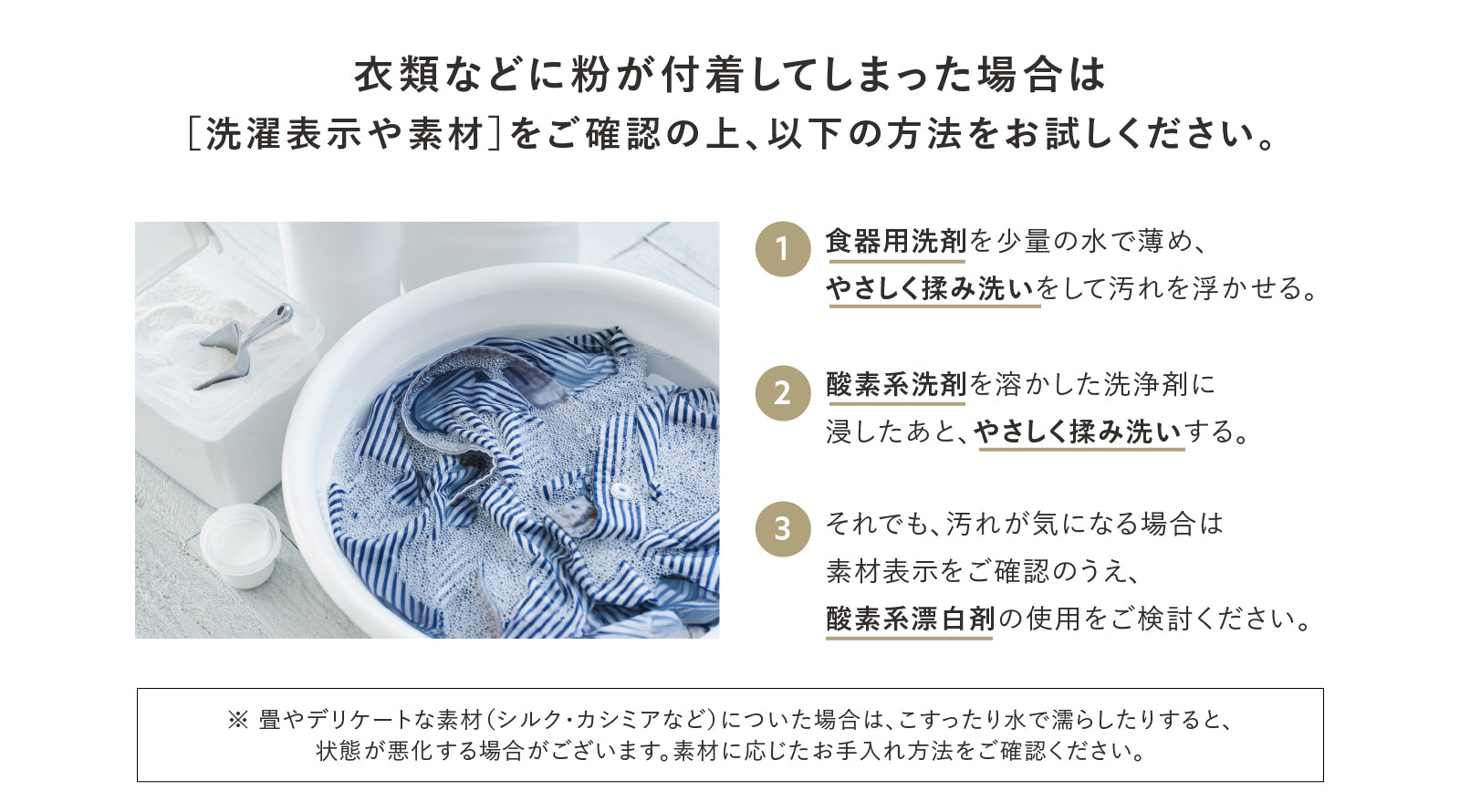 衣類などに粉が付着してしまった場合は
［洗濯表示や素材］をご確認の上、以下の方法をお試しください。

1 食器用洗剤を少量の水で薄め、やさしく揉み洗いをして汚れを浮かせる。

2 酸素系洗剤を溶かした洗浄剤に浸したあと、やさしく揉み洗いする。

3 それでも、汚れが気になる場合は素材表示をご確認のうえ、酸素系漂白剤の使用をご検討ください。

※ 畳やデリケートな素材（シルク・カシミアなど）についた場合は、こすったり水で濡らしたりすると、状態が悪化する場合がございます。素材に応じたお手入れ方法をご確認ください。