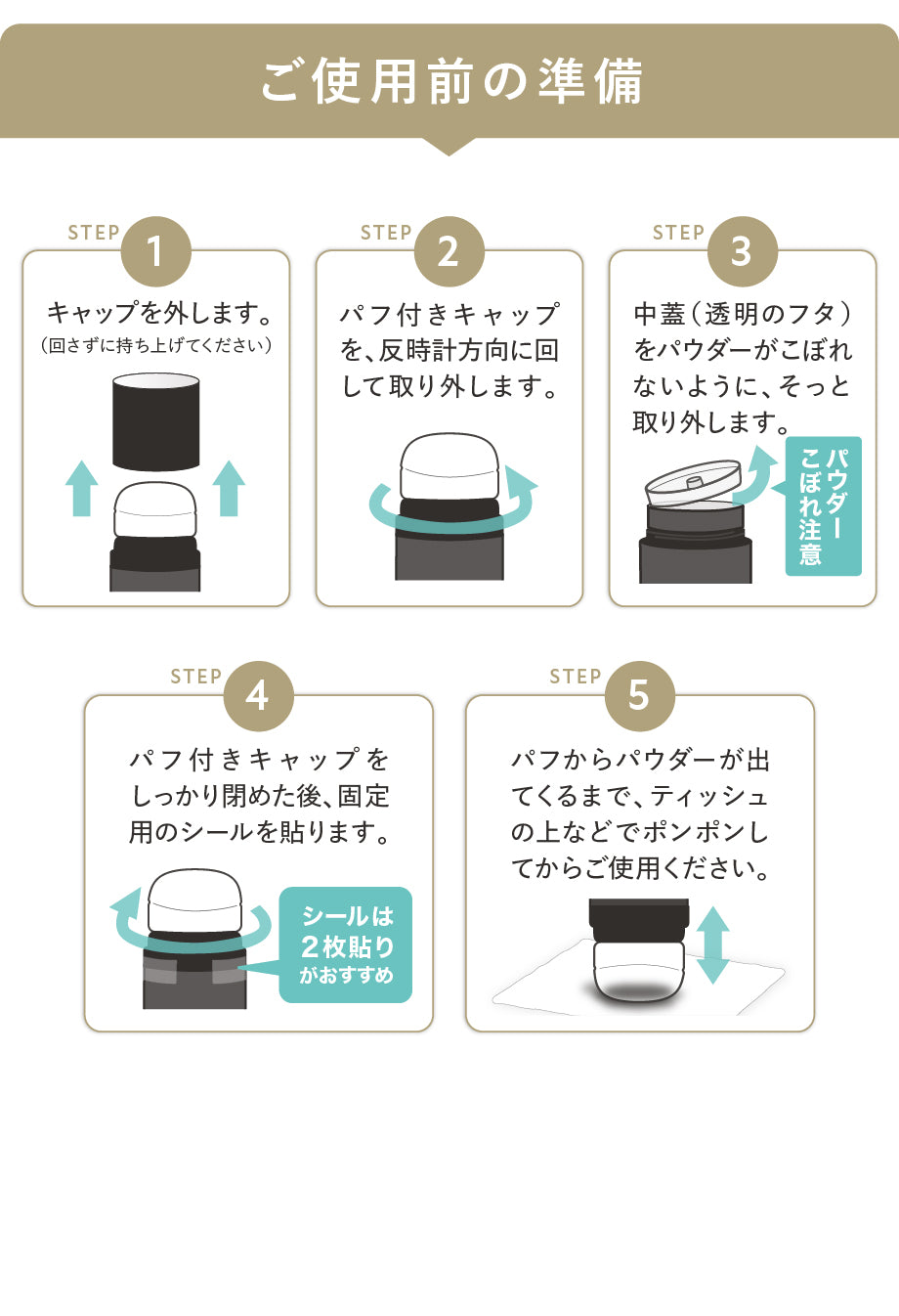 ご使用前の準備

STEP 1

キャップを外します。
（回さずに持ち上げてください）

STEP 2

パフ付きキャップを、反時計方向に回して取り外します。

STEP 3

中蓋（透明のフタ）をパウダーがこぼれないように、そっと取り外します。

パウダーこぼれ注意

STEP 4

パフ付きキャップをしっかり閉めた後、固定用のシールを貼ります。

シールは2枚貼りがおすすめ

STEP 5

パフからパウダーが出てくるまで、ティッシュの上などでポンポンしてからご使用ください。